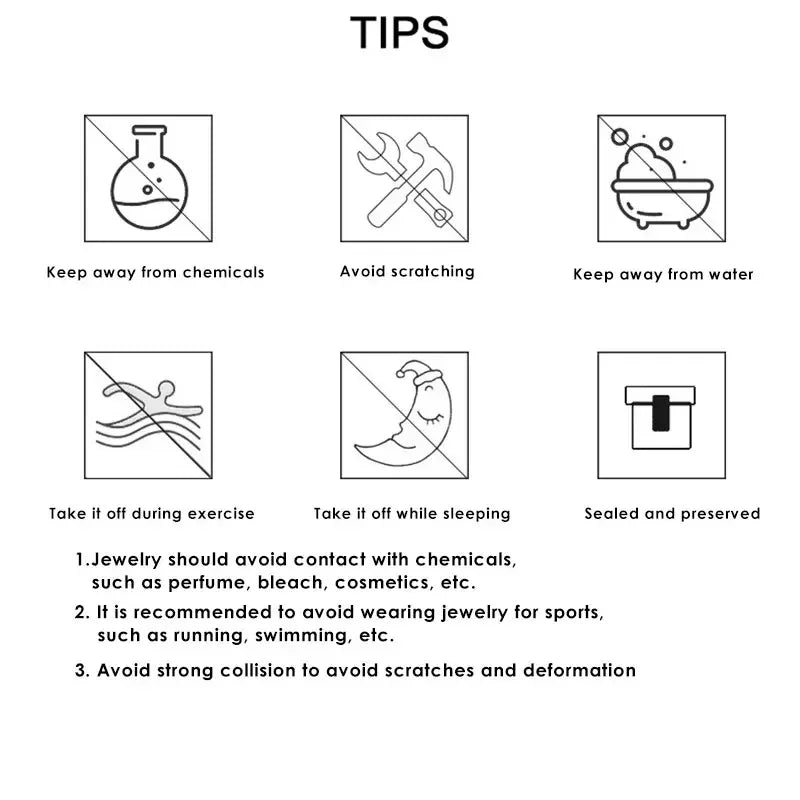 TIPS

Keep away from chemicals

Avoid scratching

Keep away from water

Take it off during exercise

Take it off while sleeping

Sealed and preserved

1.Jewelry should avoid contact with chemicals, such as perfume, bleach, cosmetics, etc.

2. It is recommended to avoid wearing jewelry for sports, such as running, swimming, etc.

3. Avoid strong collision to avoid scratches and deformation